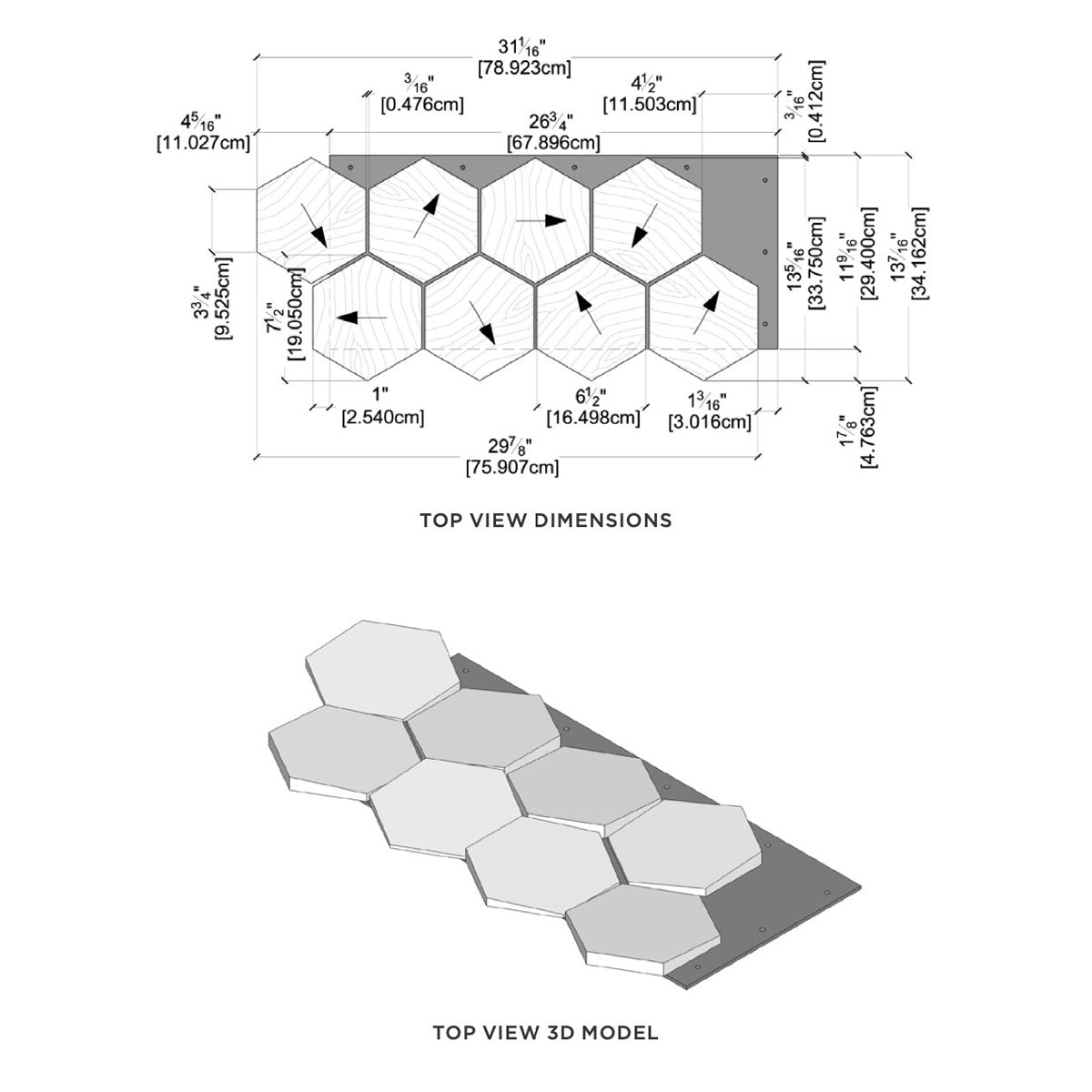 $31\frac{1}{16}$"
[78.923cm]

$\frac{3}{16}$"
[0.476cm]

$4\frac{1}{2}$"
[11.503cm]

$\frac{3}{16}$"
[0.412cm]

$4\frac{5}{16}$"
[11.027cm]

$26\frac{3}{4}$"
[67.896cm]

$3\frac{3}{4}$"
[9.525cm]

$7\frac{1}{2}$"
[19.050cm]

$13\frac{5}{16}$"
[33.750cm]

$11\frac{9}{16}$"
[29.400cm]

$13\frac{7}{16}$"
[34.162cm]

1"
[2.540cm]

$6\frac{1}{2}$"
[16.498cm]

$1\frac{3}{16}$"
[3.016cm]

$1\frac{7}{8}$"
[4.763cm]

$29\frac{7}{8}$"
[75.907cm]

TOP VIEW DIMENSIONS

TOP VIEW 3D MODEL